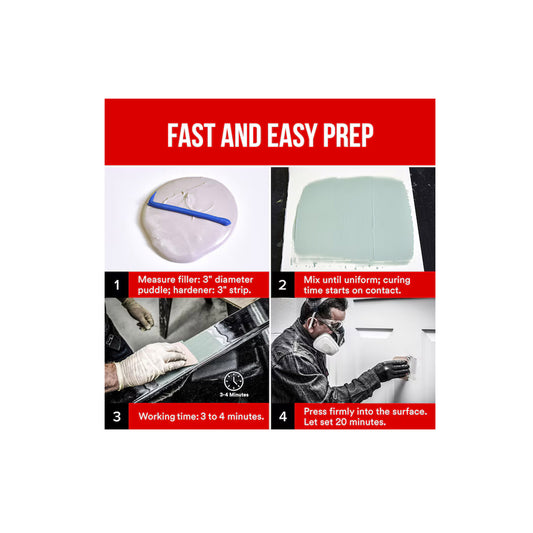 FAST AND EASY PREP

1 Measure filler: 3" diameter puddle; hardener: 3" strip.

2 Mix until uniform; curing time starts on contact.

3-4 Minutes

3 Working time: 3 to 4 minutes.

4 Press firmly into the surface. Let set 20 minutes.